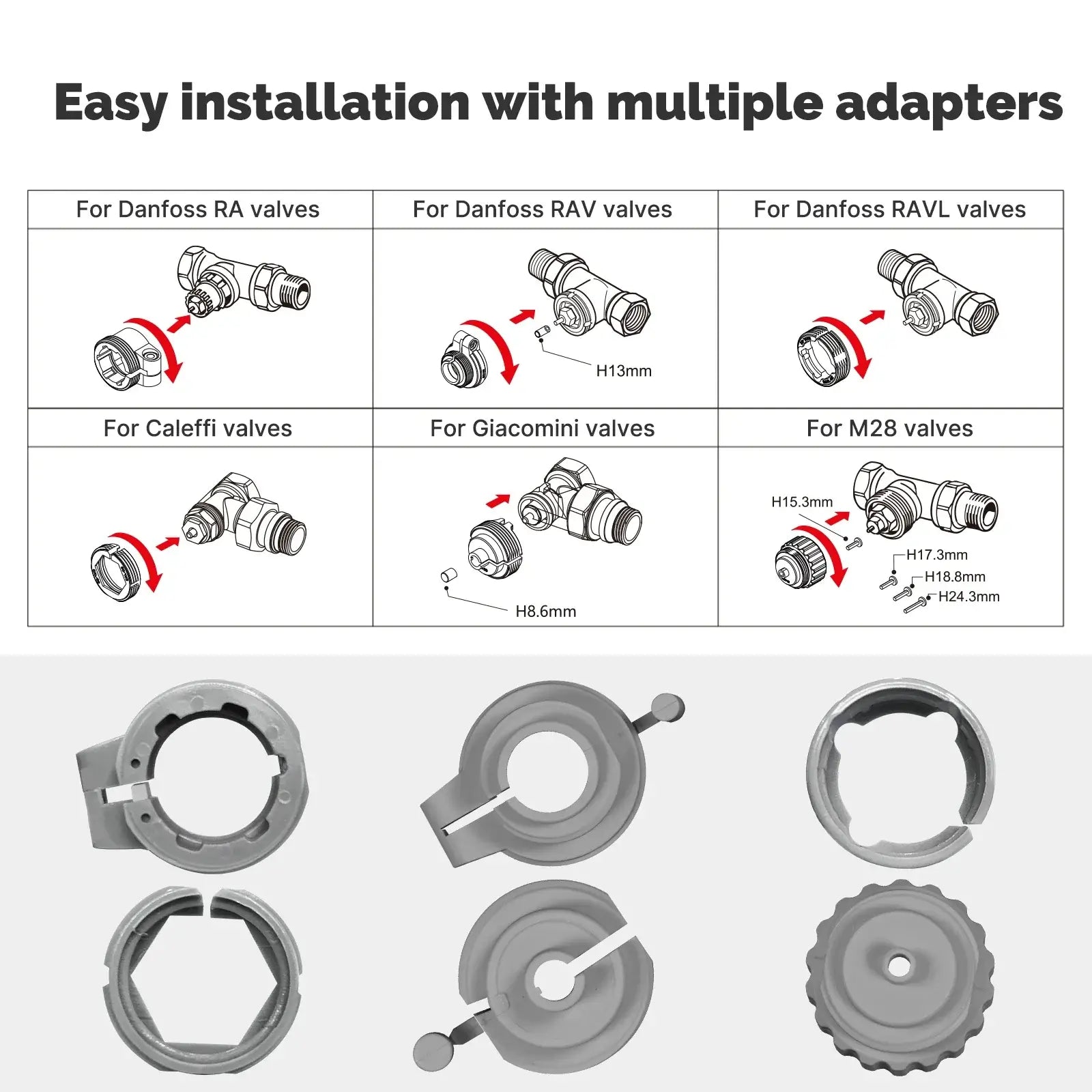 Easy installation with multiple adapters

| For Danfoss RA valves | For Danfoss RAV valves | For Danfoss RAVL valves |
|---|---|---|
| | H13mm | |
| For Caleffi valves | For Giacomini valves | For M28 valves |
| | H8.6mm | H15.3mm H17.3mm H18.8mm H24.3mm |