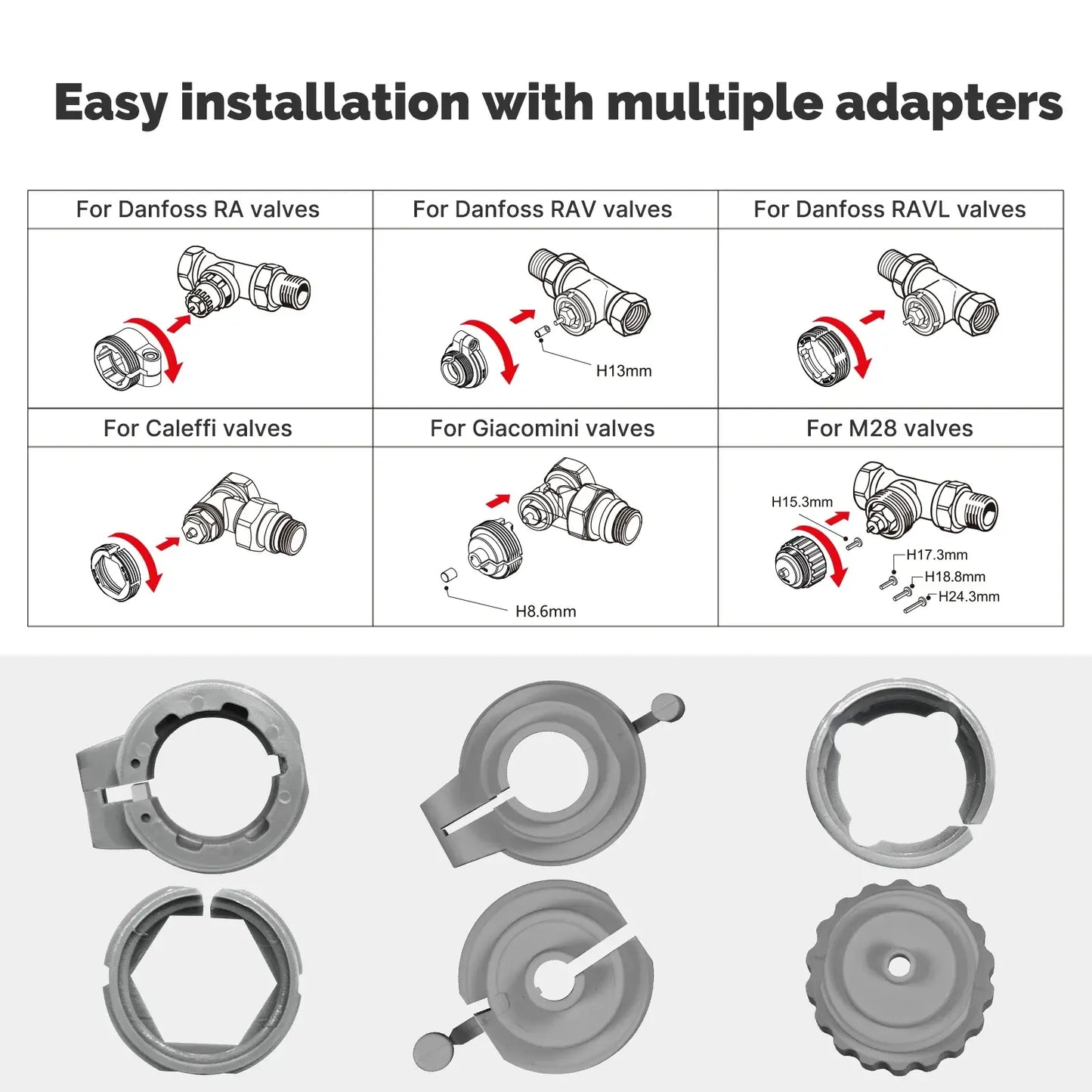 Easy installation with multiple adapters

| For Danfoss RA valves | For Danfoss RAV valves | For Danfoss RAVL valves |
|---|---|---|
| | H13mm | |
| For Caleffi valves | For Giacomini valves | For M28 valves |
| | H8.6mm | H15.3mm H17.3mm H18.8mm H24.3mm |