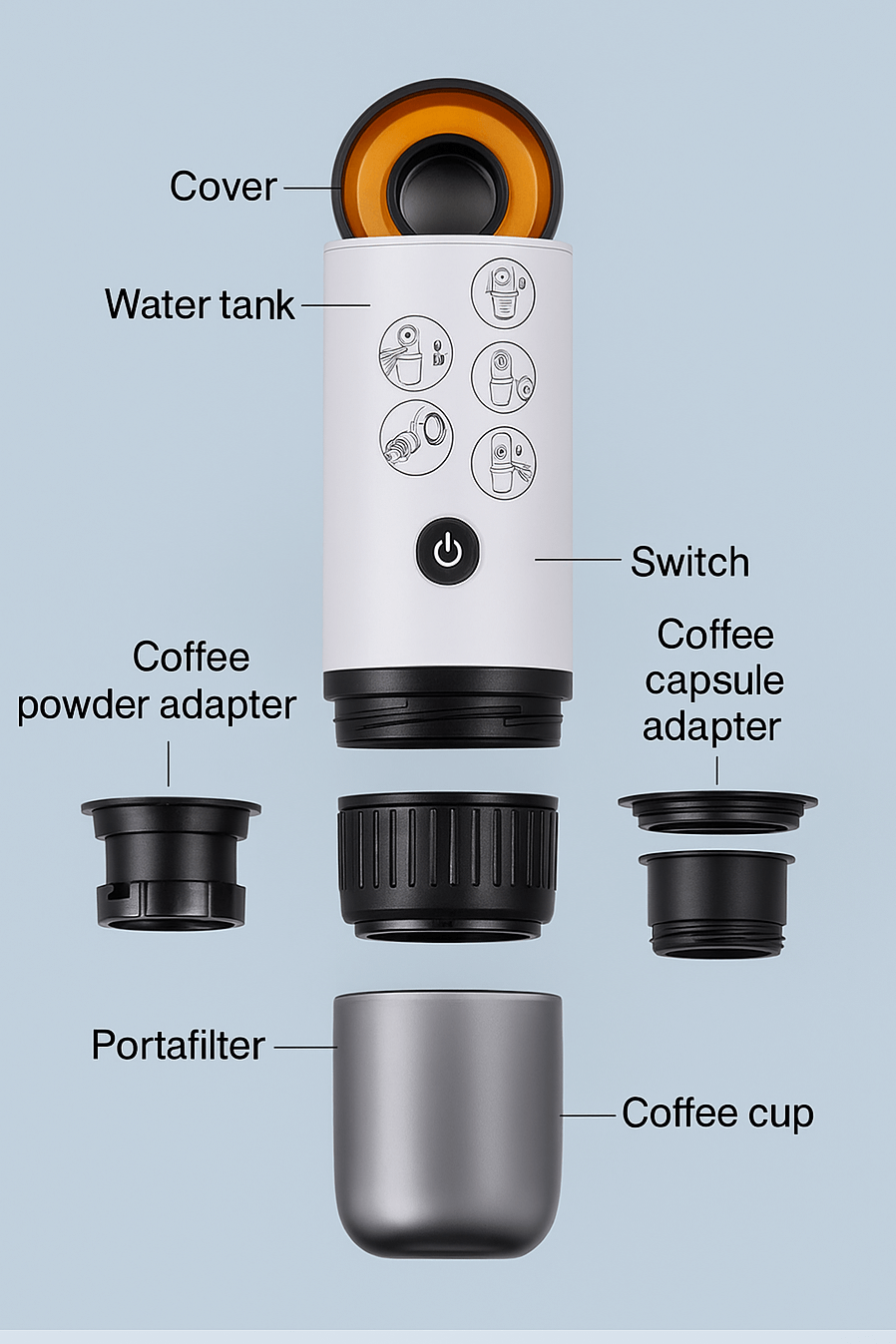 Cover

Water tank

Switch

Coffee powder adapter

Coffee capsule adapter

Portafilter

Coffee cup